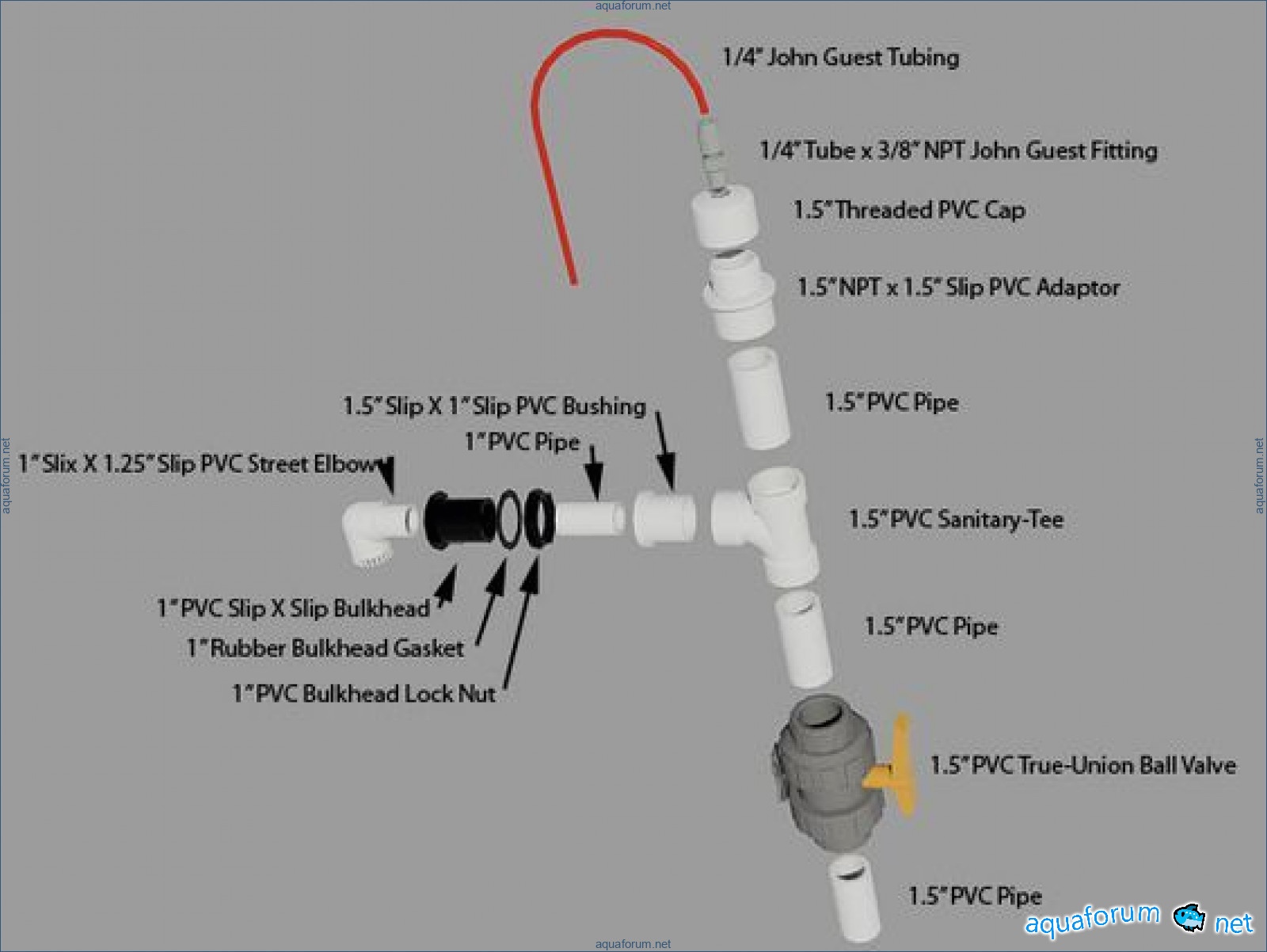 aquaforum.net

1/4" John Guest Tubing

1/4" Tube x 3/8" NPT John Guest Fitting

1.5" Threaded PVC Cap

1.5" NPT x 1.5" Slip PVC Adaptor

1.5" PVC Pipe

1.5" Slip X 1" Slip PVC Bushing

1" PVC Pipe

1" Slix X 1.25" Slip PVC Street Elbow

aquaforum.net

aquaforum.net

1.5" PVC Sanitary-Tee

1" PVC Slip X Slip Bulkhead

1" Rubber Bulkhead Gasket

1" PVC Bulkhead Lock Nut

1.5" PVC Pipe

1.5" PVC True-Union Ball Valve

1.5" PVC Pipe

aquaforum net

aquaforum.net